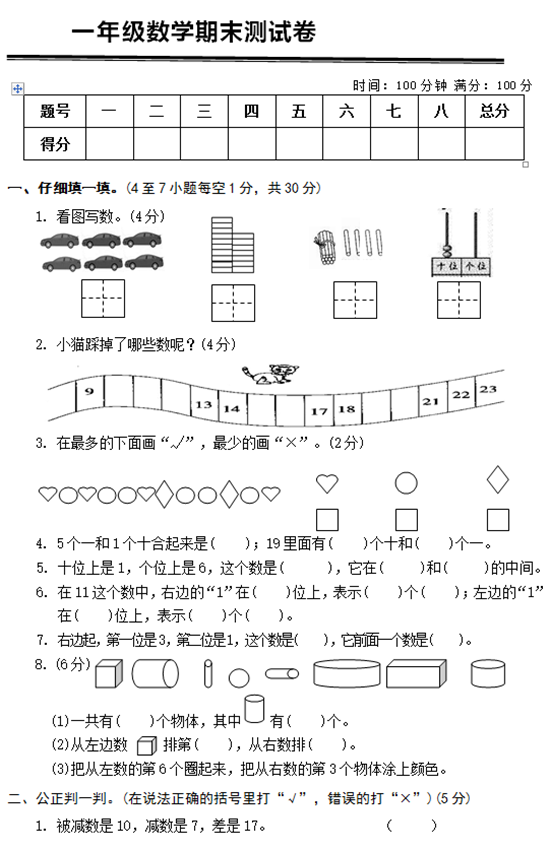 一年级数学期末测试卷

时间：100 分钟 满分：100 分

| 题号 | 一 | 二 | 三 | 四 | 五 | 六 | 七 | 八 | 总分 |
|---|---|---|---|---|---|---|---|---|---|
| 得分 | | | | | | | | | |

一、仔细填一填。(4 至 7 小题每空 1 分，共 30 分)

1. 看图写数。(4 分)

十位 个位

2. 小猫踩掉了哪些数呢？(4 分)

9 13 14 17 18 21 22 23

3. 在最多的下面画“√”，最少的画“×”。(2 分)

4. 5 个一和 1 个十合起来是(　　)；19 里面有(　　)个十和(　　)个一。

5. 十位上是 1，个位上是 6，这个数是(　　)，它在(　　)和(　　)的中间。

6. 在 11 这个数中，右边的“1”在(　　)位上，表示(　　)个(　　)；左边的“1”在(　　)位上，表示(　　)个(　　)。

7. 右边起，第一位是 3，第二位是 1，这个数是(　　)，它前面一个数是(　　)。

8. (6 分)

(1)一共有(　　)个物体，其中　有(　　)个。

(2)从左边数　排第(　　)，从右数排(　　)。

(3)把从左数的第 6 个圈起来，把从右数的第 3 个物体涂上颜色。

二、公正判一判。(在说法正确的括号里打“√”，错误的打“×”)(5 分)

1. 被减数是 10，减数是 7，差是 17。　　(　　)